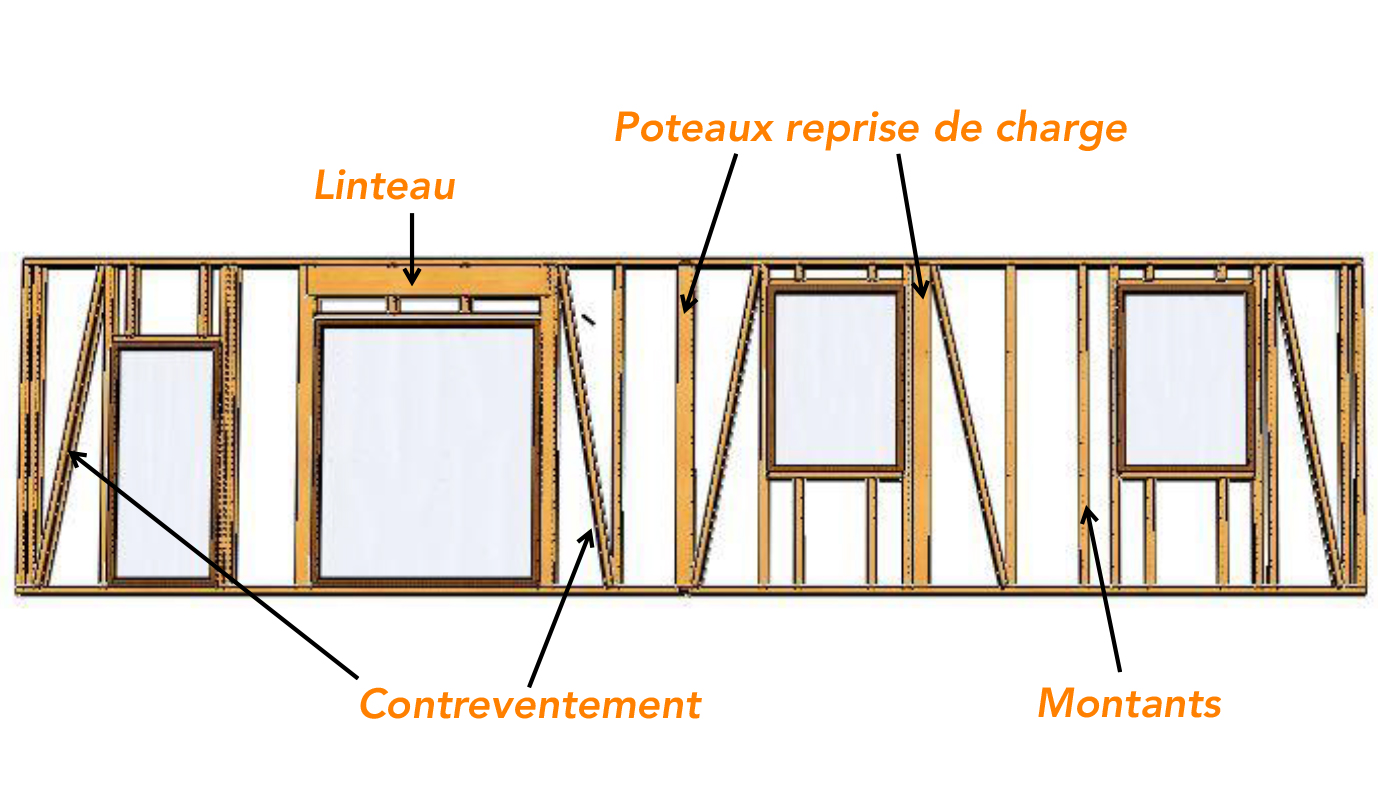 Poteaux reprise de charge
Linteau
Contreventement
Montants